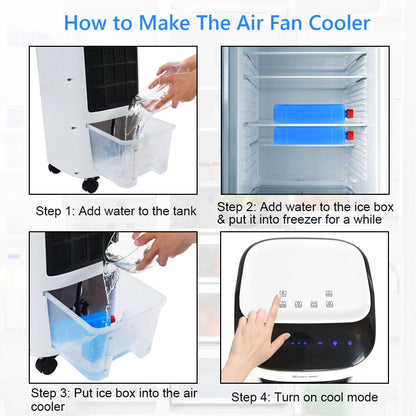 How to Make The Air Fan Cooler

Step 1: Add water to the tank

Step 2: Add water to the ice box & put it into freezer for a while

Step 3: Put ice box into the air cooler

Step 4: Turn on cool mode