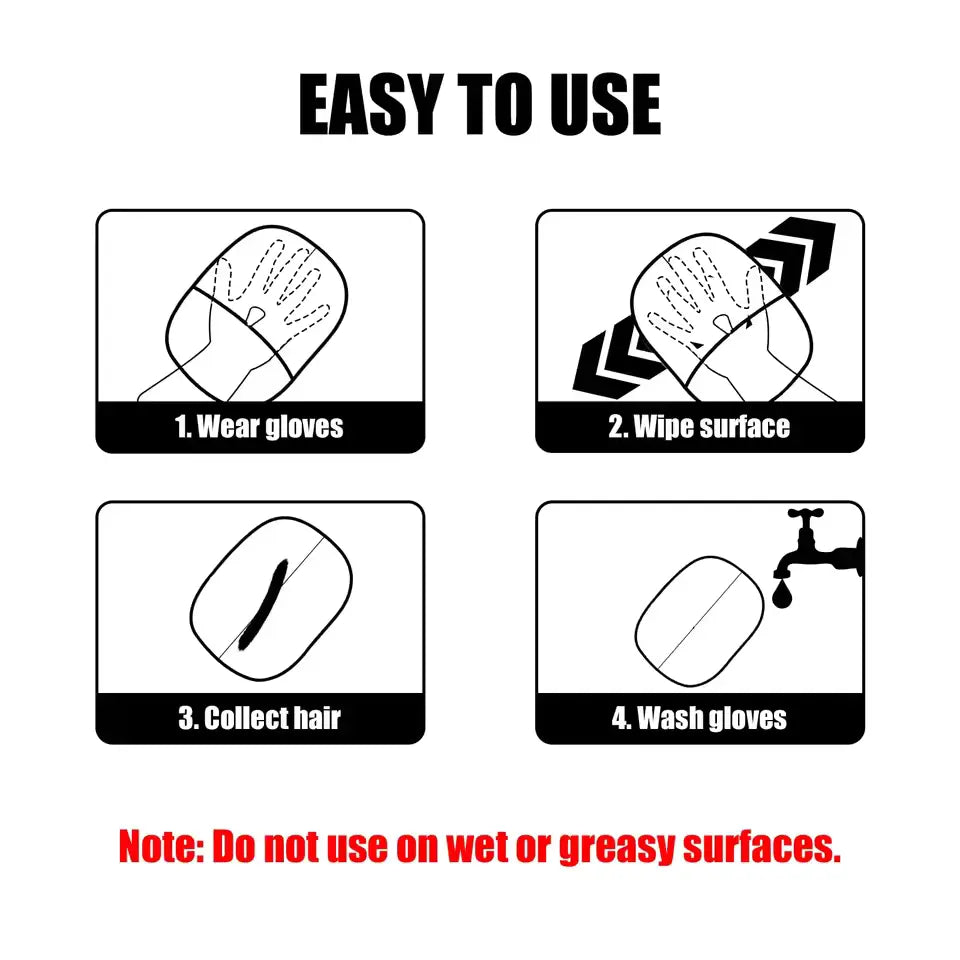 EASY TO USE

1. Wear gloves

2. Wipe surface

3. Collect hair

4. Wash gloves

Note: Do not use on wet or greasy surfaces.