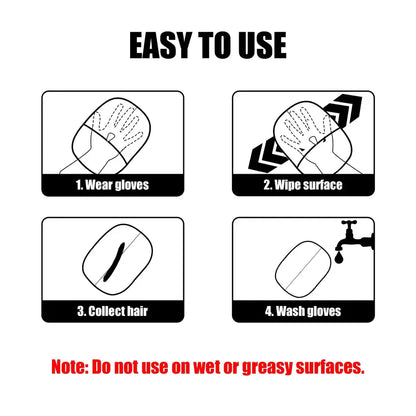 EASY TO USE

1. Wear gloves

2. Wipe surface

3. Collect hair

4. Wash gloves

Note: Do not use on wet or greasy surfaces.