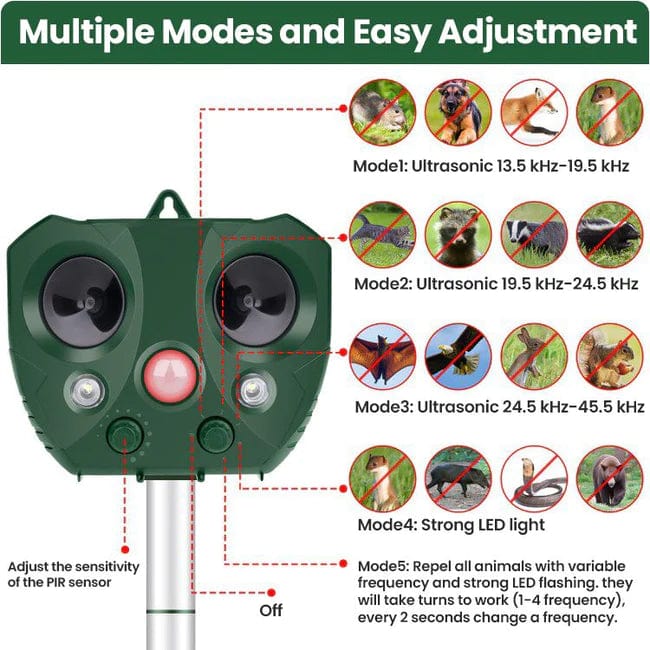 Multiple Modes and Easy Adjustment

Mode1: Ultrasonic 13.5 kHz-19.5 kHz

Mode2: Ultrasonic 19.5 kHz-24.5 kHz

Mode3: Ultrasonic 24.5 kHz-45.5 kHz

Mode4: Strong LED light

Adjust the sensitivity of the PIR sensor

Off

Mode5: Repel all animals with variable frequency and strong LED flashing. they will take turns to work (1-4 frequency), every 2 seconds change a frequency.